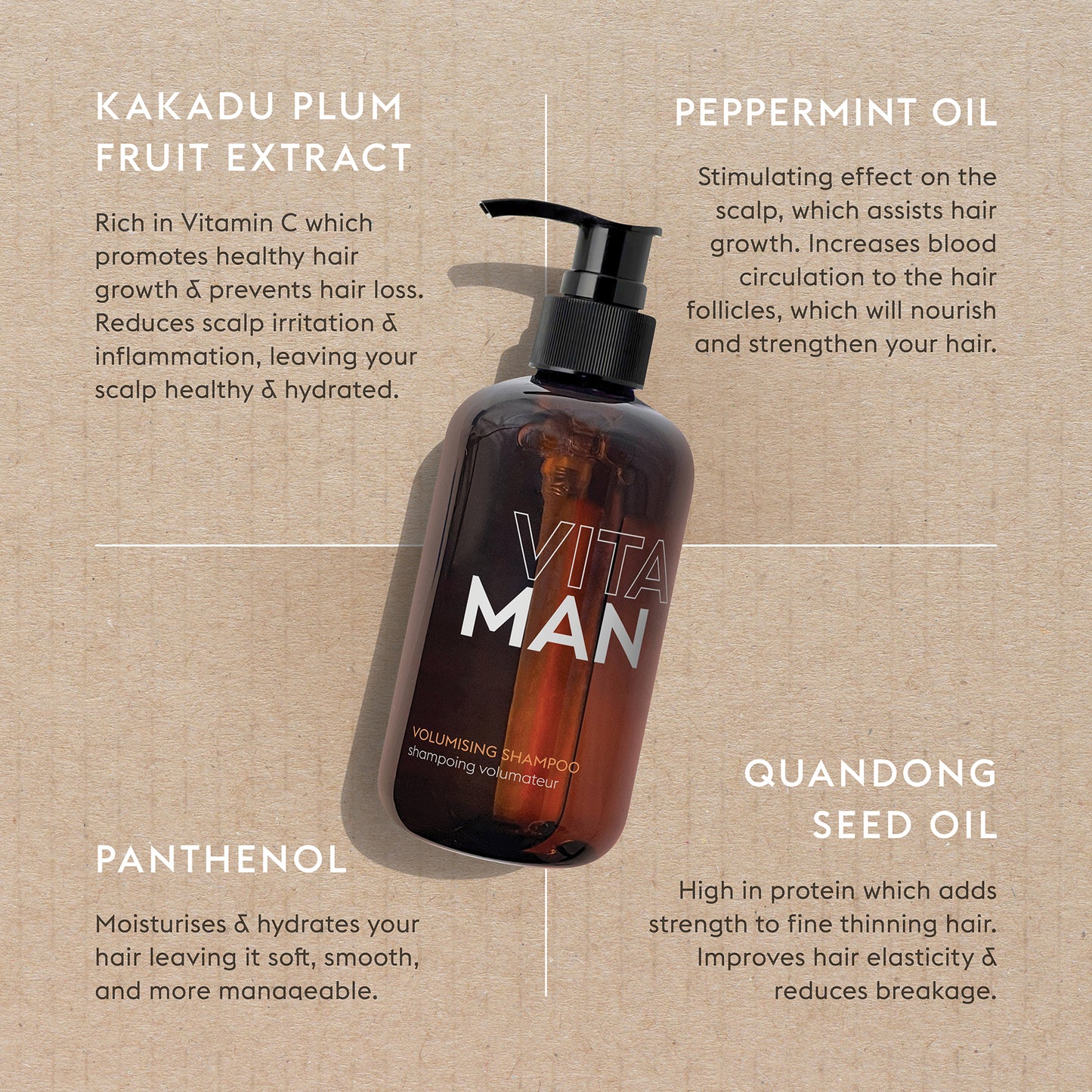 KAKADU PLUM FRUIT EXTRACT

Rich in Vitamin C which promotes healthy hair growth & prevents hair loss. Reduces scalp irritation & inflammation, leaving your scalp healthy & hydrated.

PEPPERMINT OIL

Stimulating effect on the scalp, which assists hair growth. Increases blood circulation to the hair follicles, which will nourish and strengthen your hair.

VITA MAN

VOLUMISING SHAMPOO
shampoing volumateur

PANTHENOL

Moisturises & hydrates your hair leaving it soft, smooth, and more manageable.

QUANDONG SEED OIL

High in protein which adds strength to fine thinning hair. Improves hair elasticity & reduces breakage.