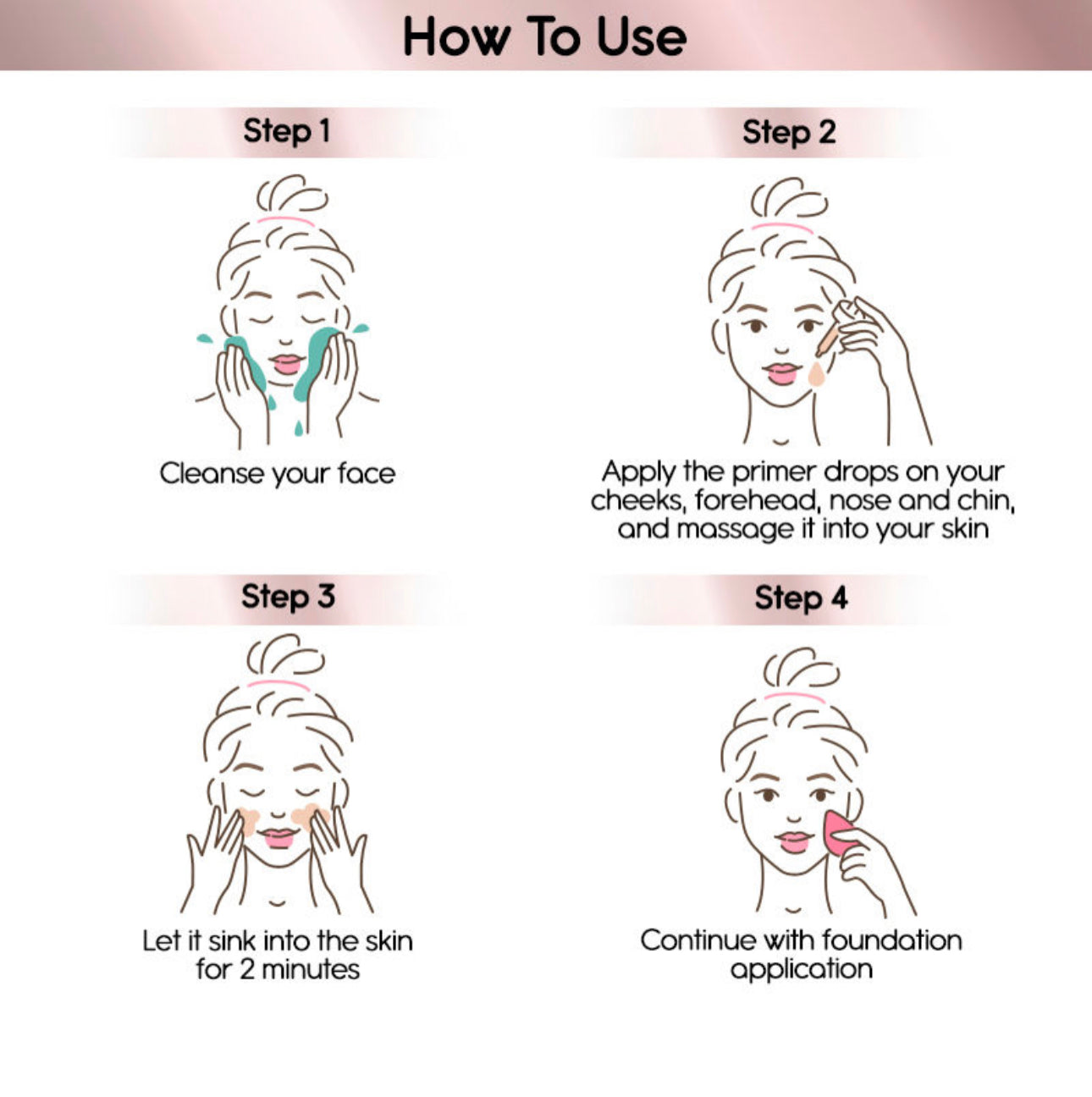 How To Use

Step 1

Cleanse your face

Step 2

Apply the primer drops on your cheeks, forehead, nose and chin, and massage it into your skin

Step 3

Let it sink into the skin for 2 minutes

Step 4

Continue with foundation application