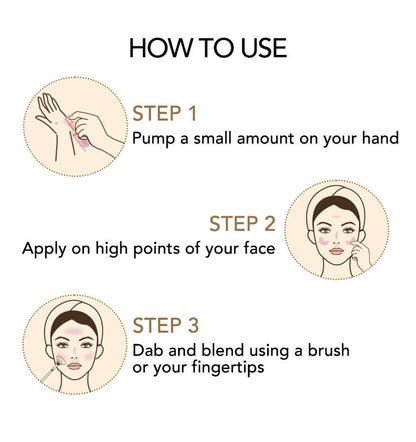 HOW TO USE

STEP 1
Pump a small amount on your hand

STEP 2
Apply on high points of your face

STEP 3
Dab and blend using a brush or your fingertips